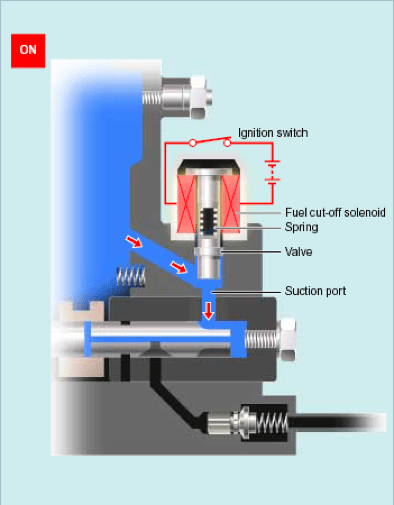 ON

Ignition switch

Fuel cut-off solenoid

Spring

Valve

Suction port